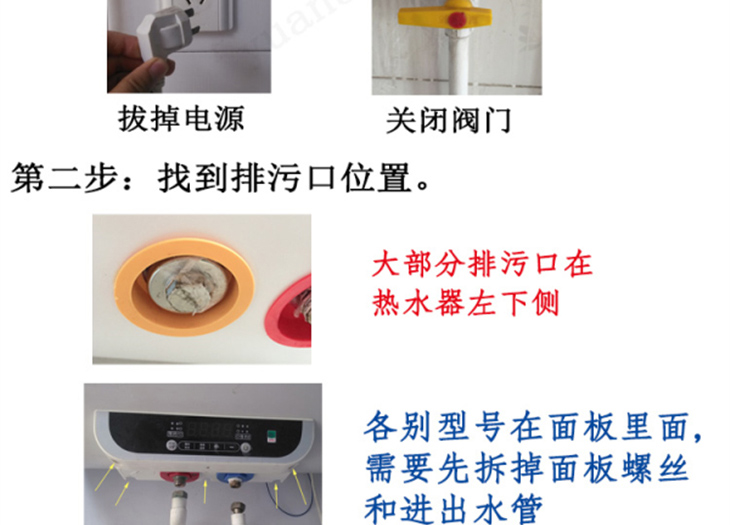 拔掉电源

关闭阀门

第二步：找到排污口位置。

大部分排污口在热水器左下侧

各别型号在面板里面，需要先拆掉面板螺丝和进出水管