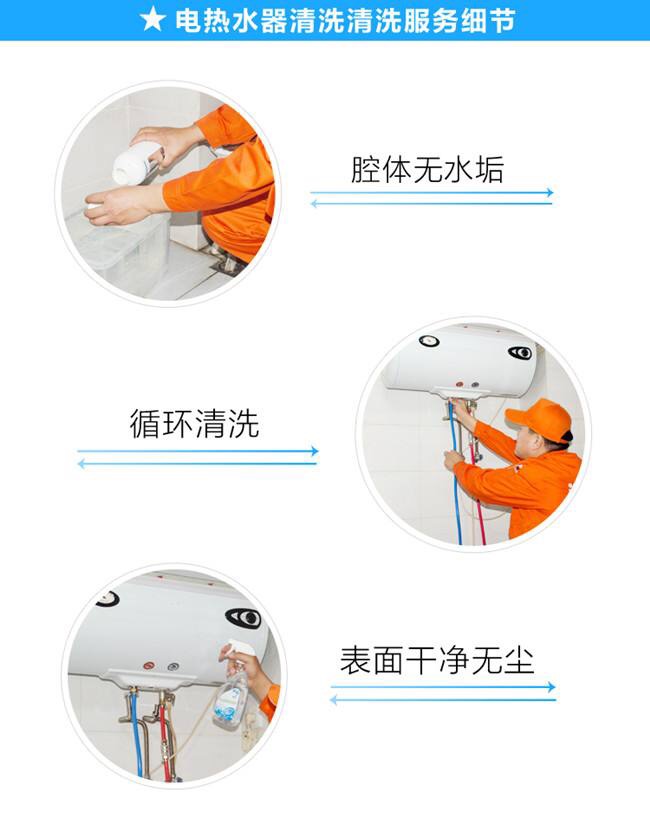 ★ 电热水器清洗清洗服务细节

腔体无水垢

循环清洗

表面干净无尘